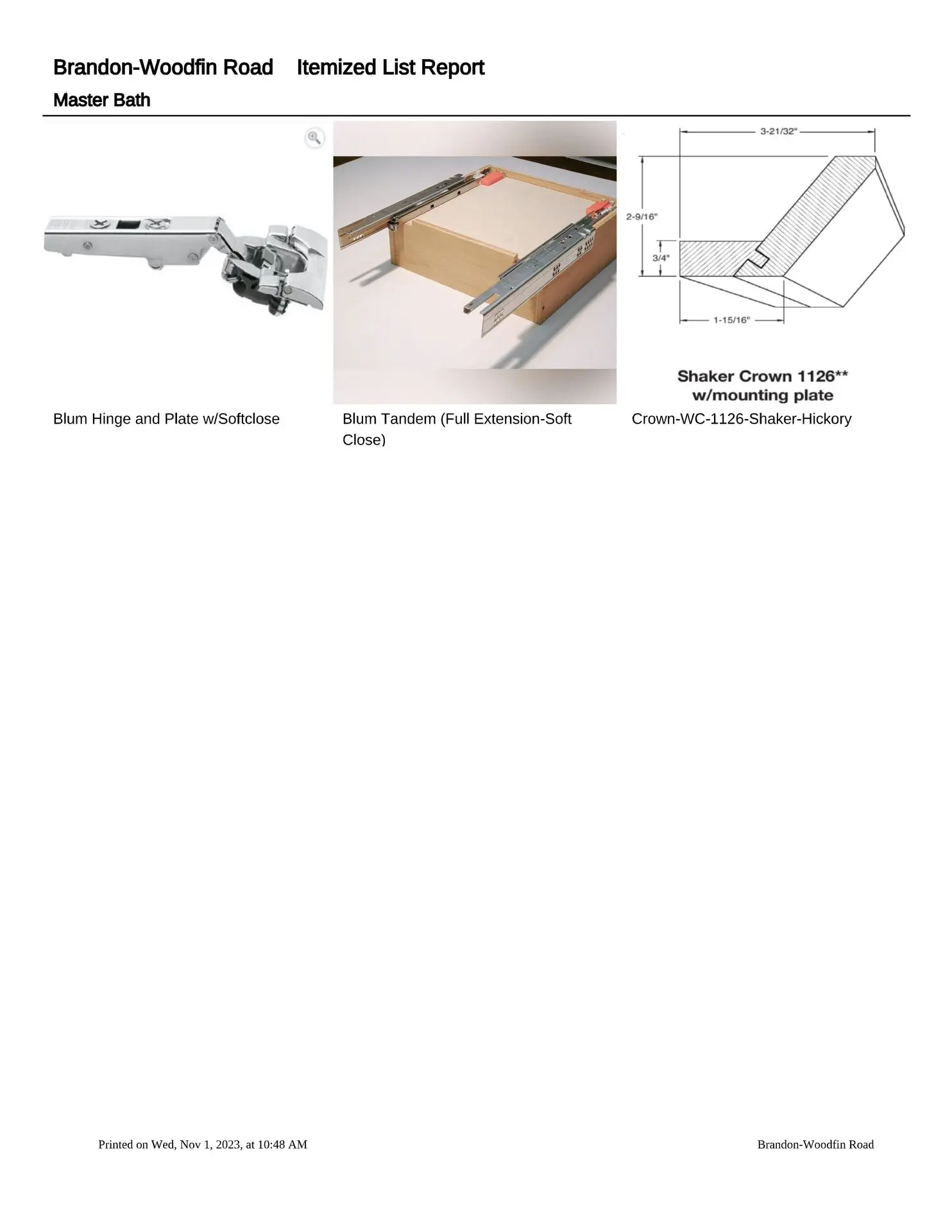 Brandon-Woodfin Road Itemized List Report

Master Bath

3-21/32"

2-9/16"

3/4"

1-15/16"

Shaker Crown 1126** w/mounting plate

Blum Hinge and Plate w/Softclose

Blum Tandem (Full Extension-Soft Close)

Crown-WC-1126-Shaker-Hickory

Printed on Wed, Nov 1, 2023, at 10:48 AM

Brandon-Woodfin Road